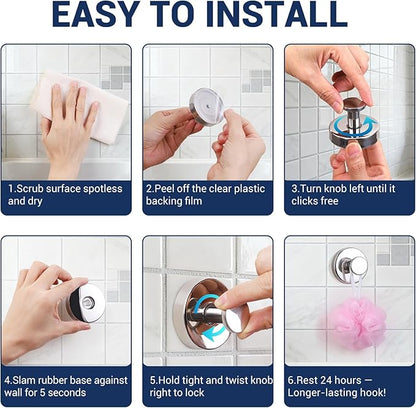 EASY TO INSTALL

1.Scrub surface spotless and dry

2.Peel off the clear plastic backing film

3.Turn knob left until it clicks free

4.Slam rubber base against wall for 5 seconds

5.Hold tight and twist knob right to lock

6.Rest 24 hours — Longer-lasting hook!