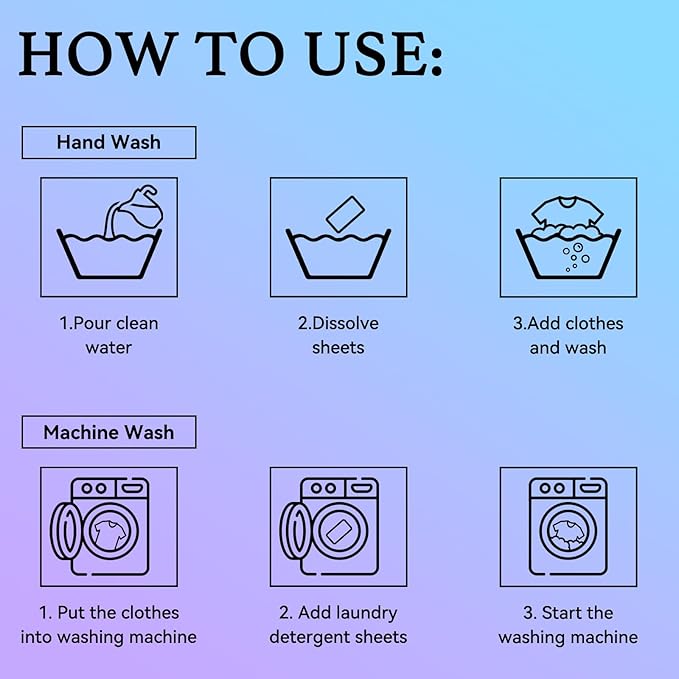 HOW TO USE:

Hand Wash

1.Pour clean water

2.Dissolve sheets

3.Add clothes and wash

Machine Wash

1. Put the clothes into washing machine

2. Add laundry detergent sheets

3. Start the washing machine