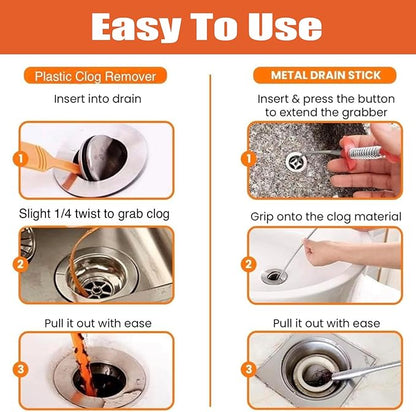 Easy To Use

Plastic Clog Remover

Insert into drain

1

Slight 1/4 twist to grab clog

2

Pull it out with ease

3

METAL DRAIN STICK

Insert & press the button to extend the grabber

1

Grip onto the clog material

2

Pull it out with ease

3