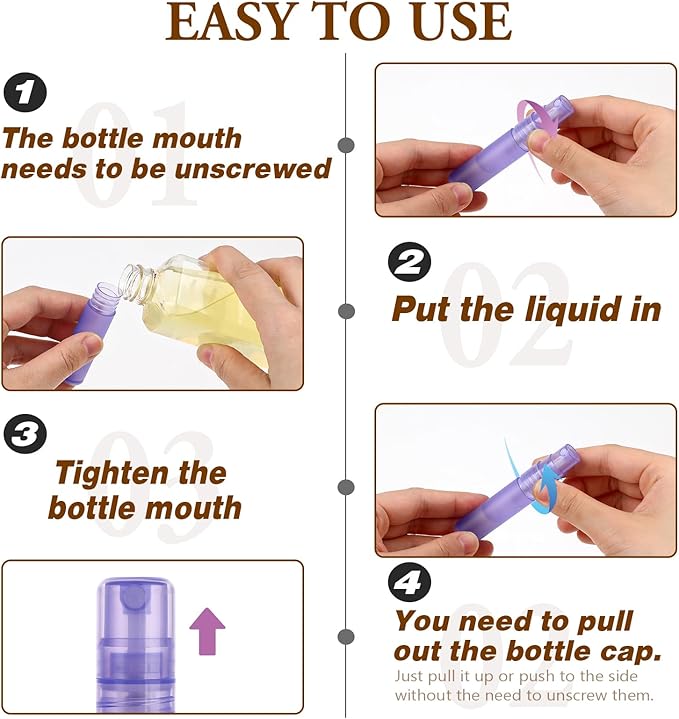 EASY TO USE

1
01
The bottle mouth needs to be unscrewed

2
02
Put the liquid in

3
03
Tighten the bottle mouth

4
02
You need to pull out the bottle cap.
Just pull it up or push to the side without the need to unscrew them.