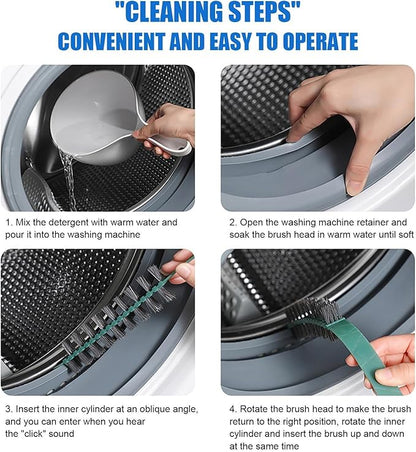 "CLEANING STEPS"
CONVENIENT AND EASY TO OPERATE

1. Mix the detergent with warm water and pour it into the washing machine

2. Open the washing machine retainer and soak the brush head in warm water until soft

3. Insert the inner cylinder at an oblique angle, and you can enter when you hear the "click" sound

4. Rotate the brush head to make the brush return to the right position, rotate the inner cylinder and insert the brush up and down at the same time