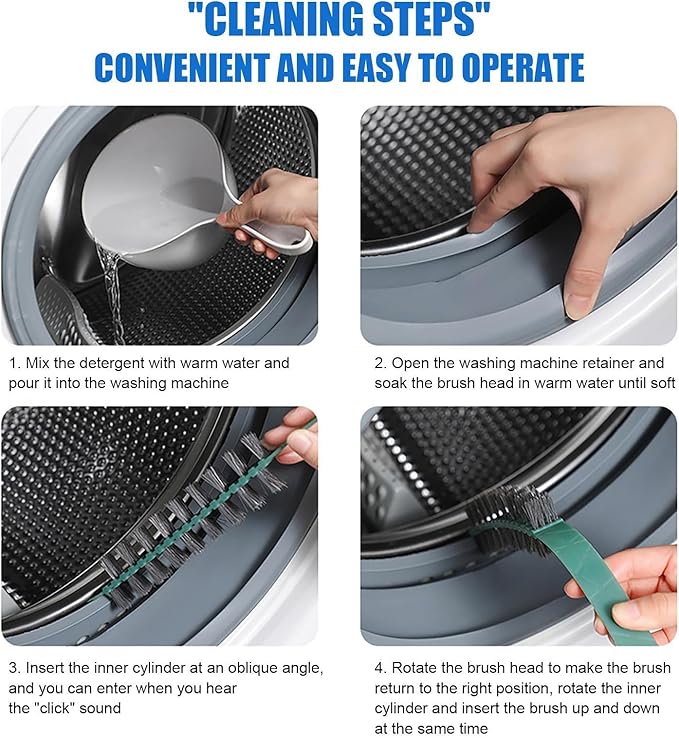 "CLEANING STEPS"
CONVENIENT AND EASY TO OPERATE

1. Mix the detergent with warm water and pour it into the washing machine

2. Open the washing machine retainer and soak the brush head in warm water until soft

3. Insert the inner cylinder at an oblique angle, and you can enter when you hear the "click" sound

4. Rotate the brush head to make the brush return to the right position, rotate the inner cylinder and insert the brush up and down at the same time