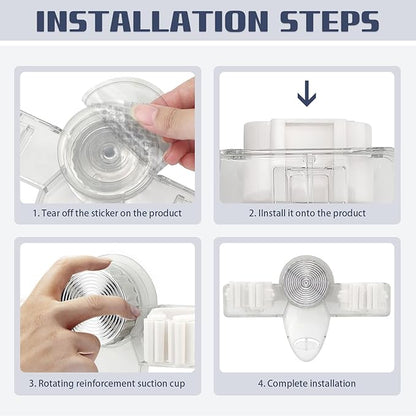 INSTALLATION STEPS

1. Tear off the sticker on the product

2. IInstall it onto the product

3. Rotating reinforcement suction cup

4. Complete installation