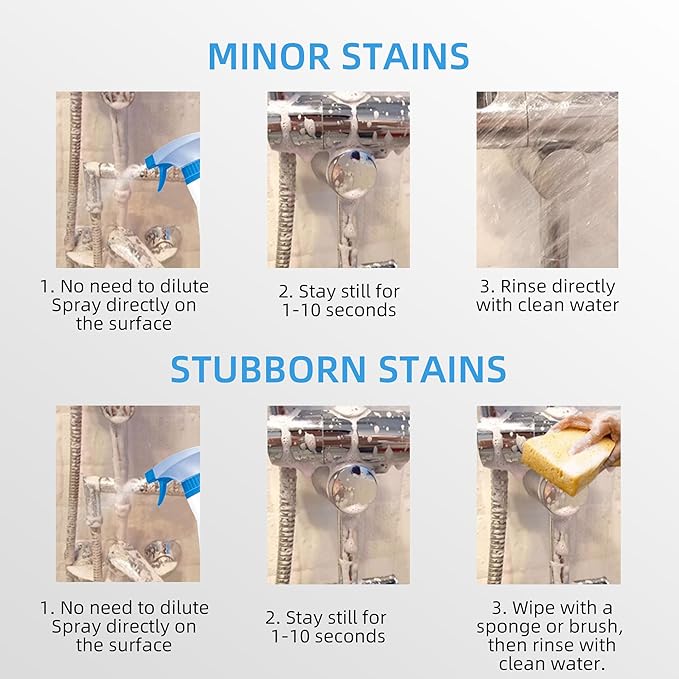 MINOR STAINS

1. No need to dilute Spray directly on the surface

2. Stay still for 1-10 seconds

3. Rinse directly with clean water

STUBBORN STAINS

1. No need to dilute Spray directly on the surface

2. Stay still for 1-10 seconds

3. Wipe with a sponge or brush, then rinse with clean water.