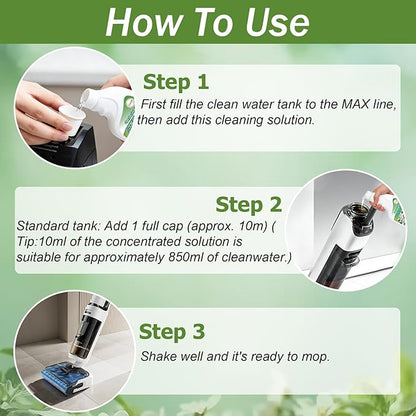 How To Use

Step 1

First fill the clean water tank to the MAX line, then add this cleaning solution.

Step 2

Standard tank: Add 1 full cap (approx. 10m) ( Tip:10ml of the concentrated solution is suitable for approximately 850ml of cleanwater.)

Step 3

Shake well and it's ready to mop.