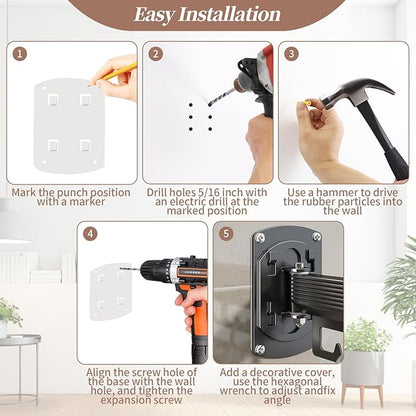 Easy Installation

1

Mark the punch position with a marker

2

Drill holes 5/16 inch with an electric drill at the marked position

3

Use a hammer to drive the rubber particles into the wall

4

Align the screw hole of the base with the wall hole, and tighten the expansion screw

5

Add a decorative cover, use the hexagonal wrench to adjust andfix angle