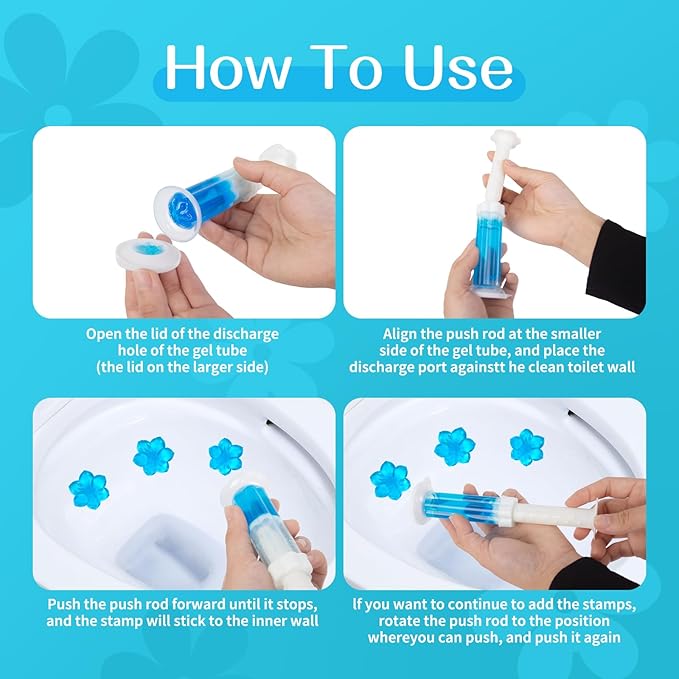 How To Use

Open the lid of the discharge hole of the gel tube (the lid on the larger side)

Align the push rod at the smaller side of the gel tube, and place the discharge port againstt he clean toilet wall

Push the push rod forward until it stops, and the stamp will stick to the inner wall

If you want to continue to add the stamps, rotate the push rod to the position whereyou can push, and push it again