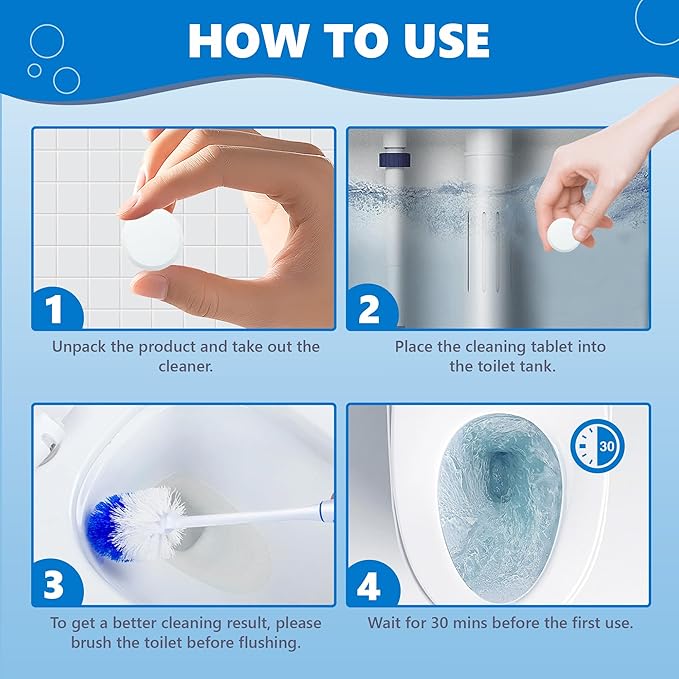 HOW TO USE

1

Unpack the product and take out the cleaner.

2

Place the cleaning tablet into the toilet tank.

3

To get a better cleaning result, please brush the toilet before flushing.

30

4

Wait for 30 mins before the first use.