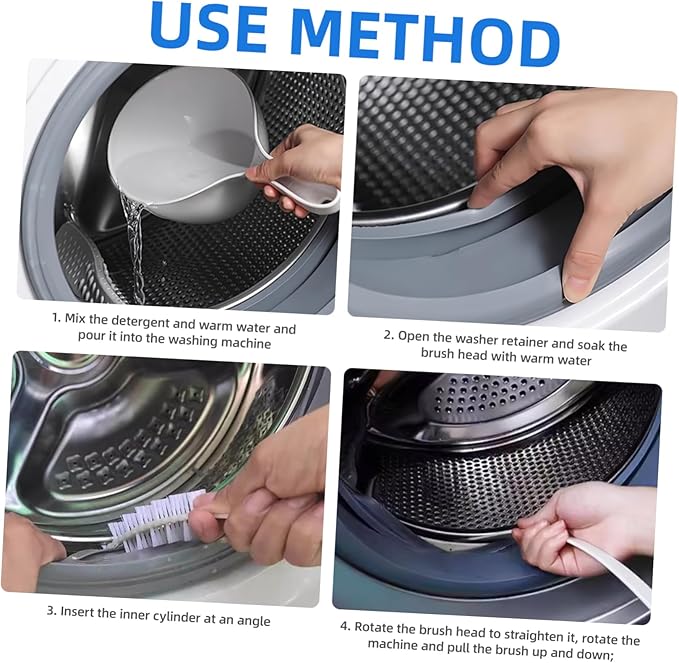 USE METHOD

1. Mix the detergent and warm water and pour it into the washing machine

2. Open the washer retainer and soak the brush head with warm water

3. Insert the inner cylinder at an angle

4. Rotate the brush head to straighten it, rotate the machine and pull the brush up and down;