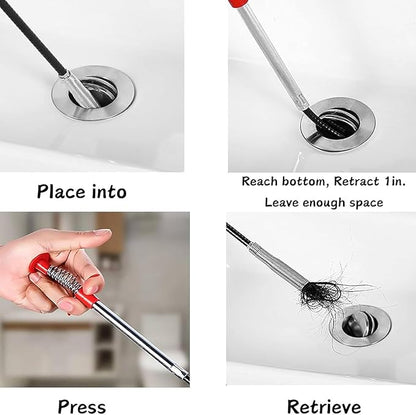 Place into

Reach bottom, Retract 1in.
Leave enough space

Press

Retrieve