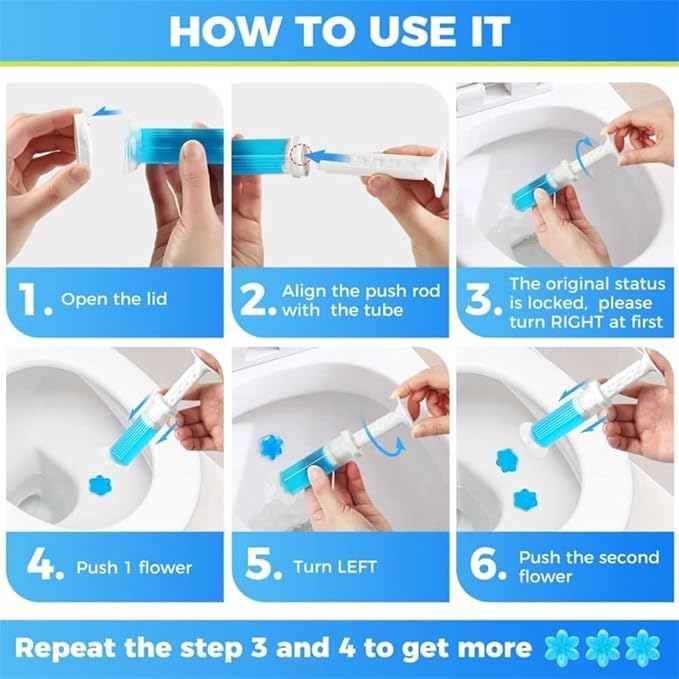 HOW TO USE IT

1. Open the lid

2. Align the push rod with the tube

3. The original status is locked, please turn RIGHT at first

4. Push 1 flower

5. Turn LEFT

6. Push the second flower

Repeat the step 3 and 4 to get more