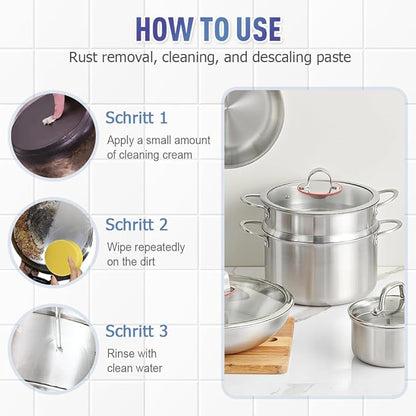 HOW TO USE
Rust removal, cleaning, and descaling paste

Schritt 1
Apply a small amount of cleaning cream

Schritt 2
Wipe repeatedly on the dirt

Schritt 3
Rinse with clean water