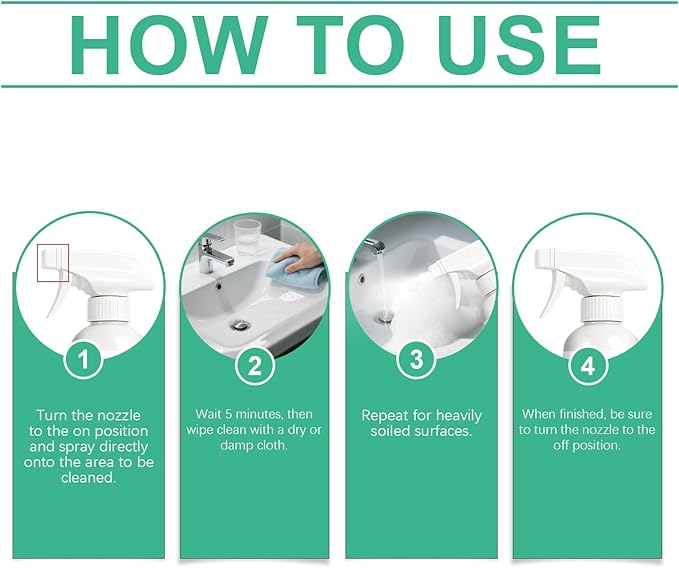 HOW TO USE

1

Turn the nozzle to the on position and spray directly onto the area to be cleaned.

2

Wait 5 minutes, then wipe clean with a dry or damp cloth.

3

Repeat for heavily soiled surfaces.

4

When finished, be sure to turn the nozzle to the off position.