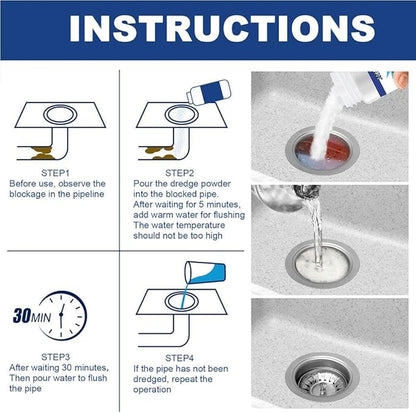 INSTRUCTIONS

STEP1
Before use, observe the blockage in the pipeline

STEP2
Pour the dredge powder into the blocked pipe.
After waiting for 5 minutes, add warm water for flushing
The water temperature should not be too high

30MIN

STEP3
After waiting 30 minutes, Then pour water to flush the pipe

STEP4
If the pipe has not been dredged, repeat the operation