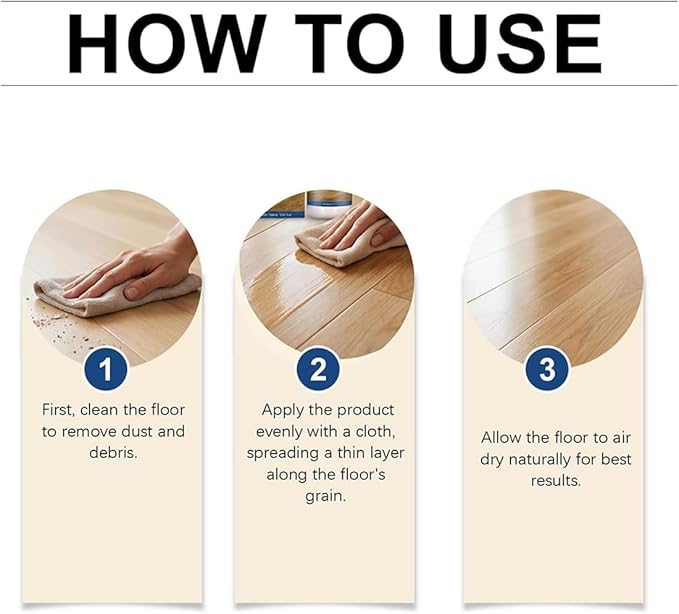 HOW TO USE

1

First, clean the floor to remove dust and debris.

2

Apply the product evenly with a cloth, spreading a thin layer along the floor's grain.

3

Allow the floor to air dry naturally for best results.