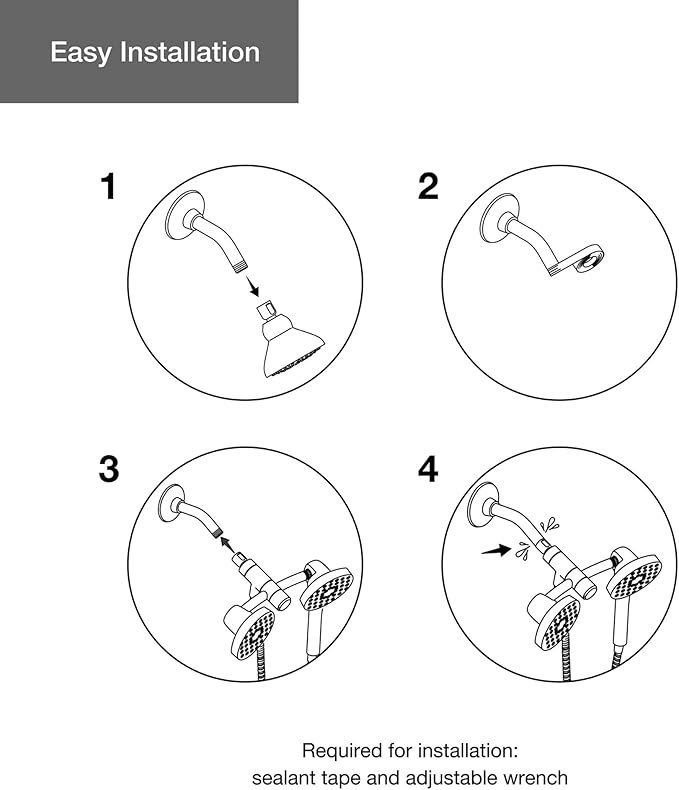 Easy Installation

1

2

3

4

Required for installation:
sealant tape and adjustable wrench