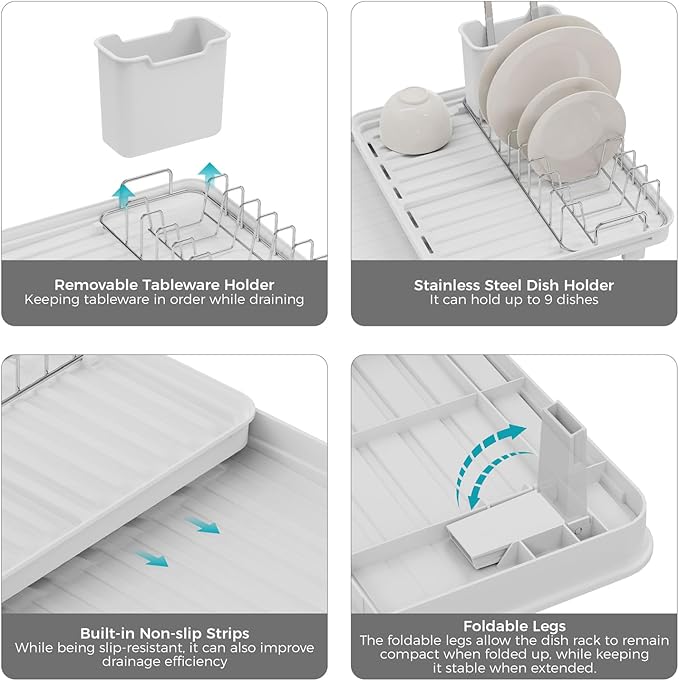 Removable Tableware Holder
Keeping tableware in order while draining

Stainless Steel Dish Holder
It can hold up to 9 dishes

Built-in Non-slip Strips
While being slip-resistant, it can also improve drainage efficiency

Foldable Legs
The foldable legs allow the dish rack to remain compact when folded up, while keeping it stable when extended.