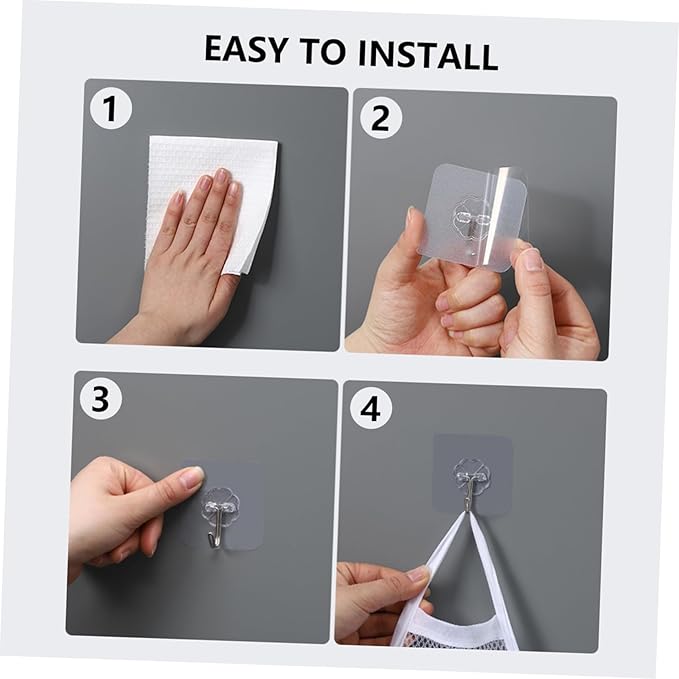 EASY TO INSTALL

1

2

3

4