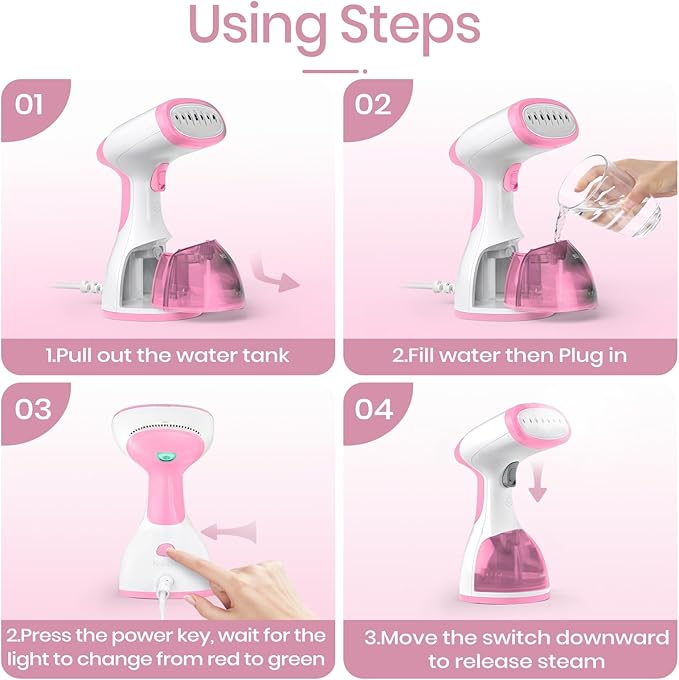 Using Steps

01

1.Pull out the water tank

02

2.Fill water then Plug in

03

2.Press the power key, wait for the light to change from red to green

04

3.Move the switch downward to release steam