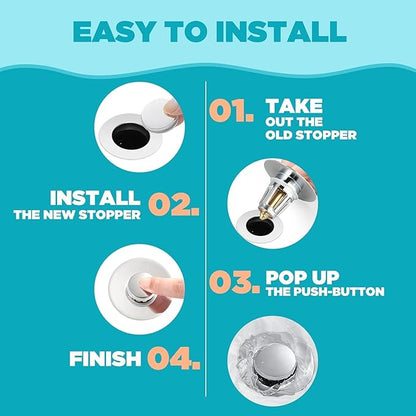 EASY TO INSTALL

01. TAKE OUT THE OLD STOPPER

INSTALL THE NEW STOPPER 02.

03. POP UP THE PUSH-BUTTON

FINISH 04.