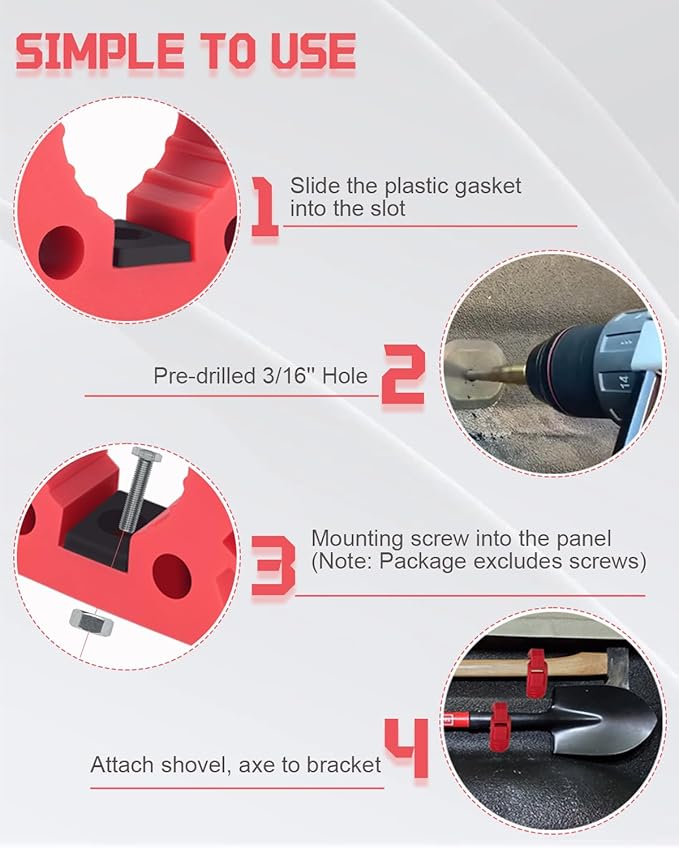 SIMPLE TO USE

1 Slide the plastic gasket into the slot

Pre-drilled 3/16'' Hole 2

14

3 Mounting screw into the panel (Note: Package excludes screws)

Attach shovel, axe to bracket 4