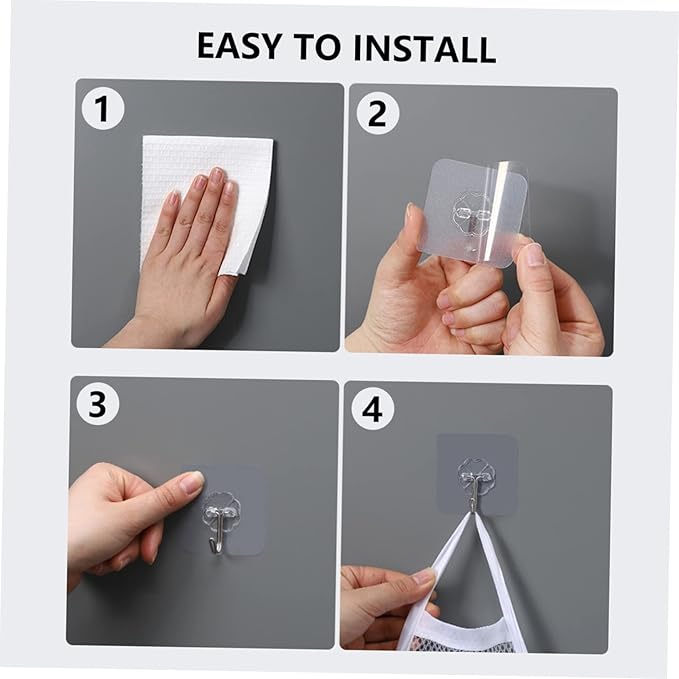 EASY TO INSTALL

1

2

3

4