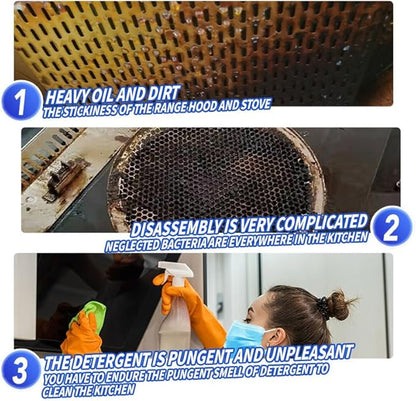 1
HEAVY OIL AND DIRT
THE STICKINESS OF THE RANGE HOOD AND STOVE

DISASSEMBLY IS VERY COMPLICATED
NEGLECTED BACTERIA ARE EVERYWHERE IN THE KITCHEN
2

3
THE DETERGENT IS PUNGENT AND UNPLEASANT
YOU HAVE TO ENDURE THE PUNGENT SMELL OF DETERGENT TO CLEAN THE KITCHEN