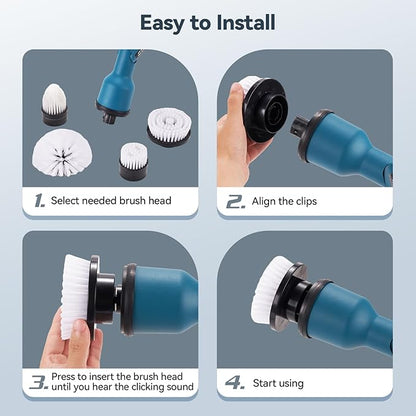 Easy to Install

1. Select needed brush head

2. Align the clips

3. Press to insert the brush head until you hear the clicking sound

4. Start using