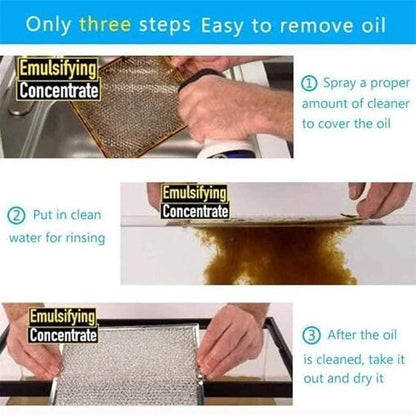 Only three steps Easy to remove oil

Emulsifying
Concentrate

① Spray a proper amount of cleaner to cover the oil

② Put in clean water for rinsing

Emulsifying
Concentrate

Emulsifying
Concentrate

③ After the oil is cleaned, take it out and dry it