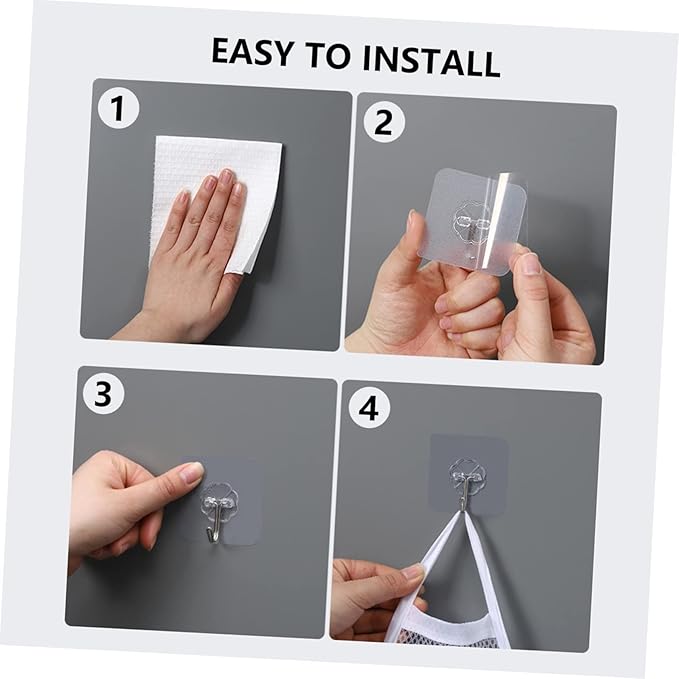 EASY TO INSTALL

1

2

3

4