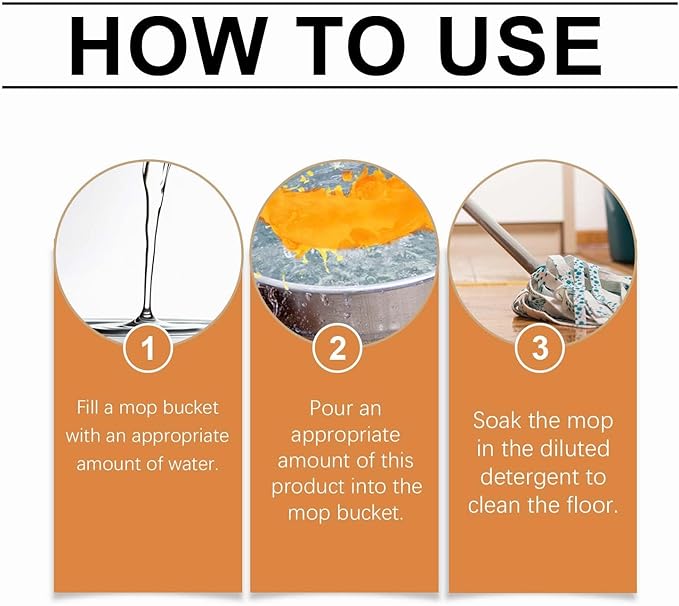 HOW TO USE

1

Fill a mop bucket with an appropriate amount of water.

2

Pour an appropriate amount of this product into the mop bucket.

3

Soak the mop in the diluted detergent to clean the floor.