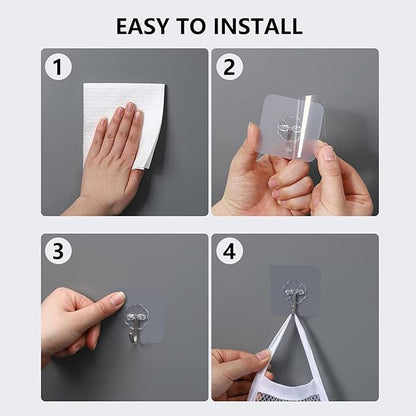 EASY TO INSTALL

1

2

3

4