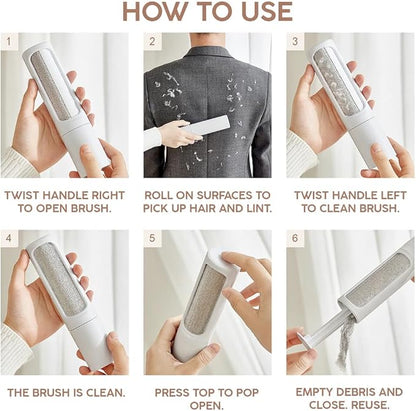 HOW TO USE

1

TWIST HANDLE RIGHT TO OPEN BRUSH.

2

ROLL ON SURFACES TO PICK UP HAIR AND LINT.

3

TWIST HANDLE LEFT TO CLEAN BRUSH.

4

THE BRUSH IS CLEAN.

5

PRESS TOP TO POP OPEN.

6

EMPTY DEBRIS AND CLOSE. REUSE.