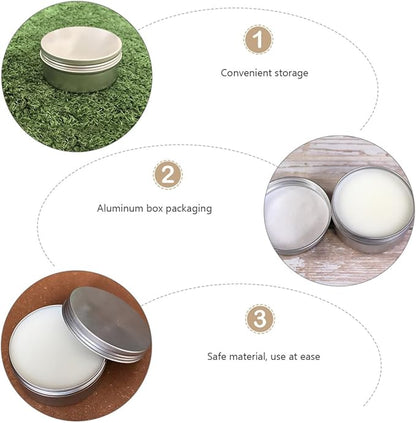 1

Convenient storage

2

Aluminum box packaging

3

Safe material, use at ease