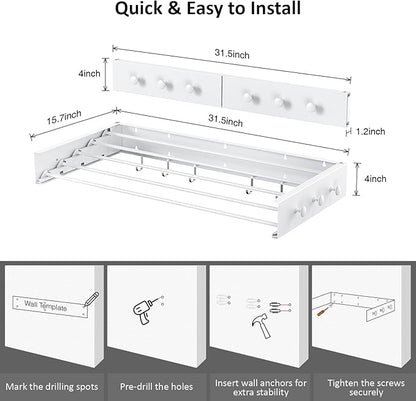 Quick & Easy to Install

31.5inch

4inch

15.7inch

31.5inch

1.2inch

4inch

Wall Template

Mark the drilling spots

Pre-drill the holes

Insert wall anchors for extra stability

Tighten the screws securely