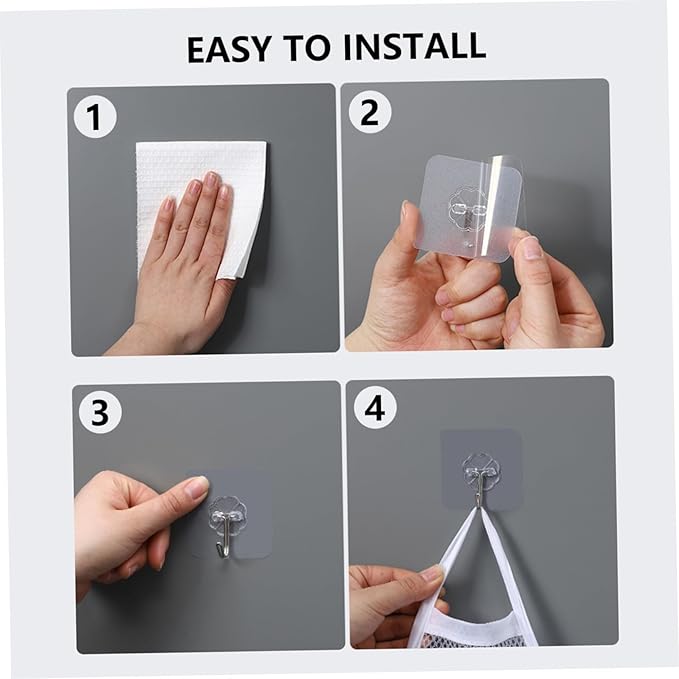 EASY TO INSTALL

1

2

3

4