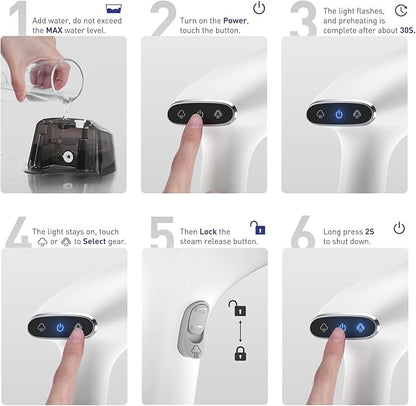 1
Add water, do not exceed the MAX water level.

2
Turn on the Power, touch the button.

3
The light flashes, and preheating is complete after about 30S.

4
The light stays on, touch or to Select gear.

5
Then Lock the steam release button.

6
Long press 2S to shut down.