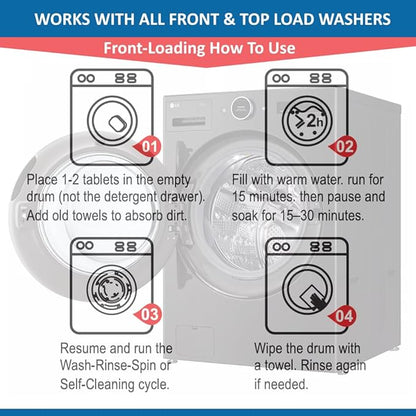 WORKS WITH ALL FRONT & TOP LOAD WASHERS

Front-Loading How To Use

01

Place 1-2 tablets in the empty drum (not the detergent drawer). Add old towels to absorb dirt.

>2h

02

Fill with warm water. run for 15 minutes. then pause and soak for 15–30 minutes.

03

Resume and run the Wash-Rinse-Spin or Self-Cleaning cycle.

04

Wipe the drum with a towel. Rinse again if needed.