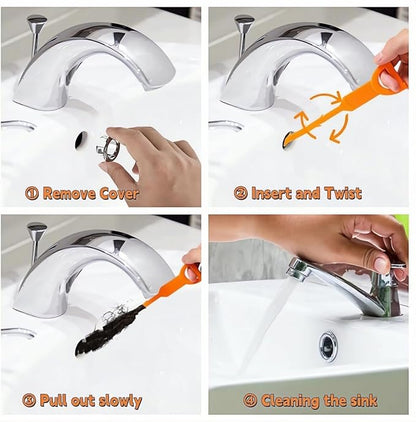 ① Remove Cover

② Insert and Twist

③ Pull out slowly

④ Cleaning the sink