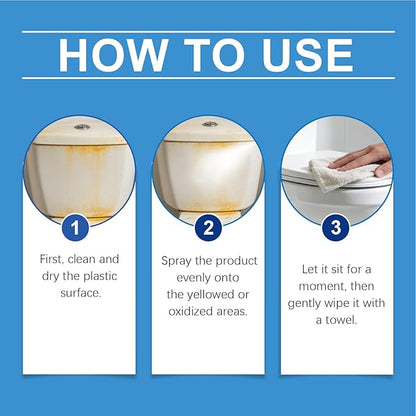 HOW TO USE

1

First, clean and dry the plastic surface.

2

Spray the product evenly onto the yellowed or oxidized areas.

3

Let it sit for a moment, then gently wipe it with a towel.