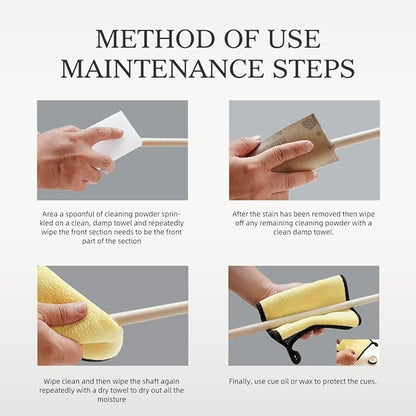 METHOD OF USE
MAINTENANCE STEPS

Area a spoonful of cleaning powder sprinkled on a clean, damp towel and repeatedly wipe the front section needs to be the front part of the section

After the stain has been removed then wipe off any remaining cleaning powder with a clean damp towel.

Wipe clean and then wipe the shaft again repeatedly with a dry towel to dry out all the moisture

Finally, use cue oil or wax to protect the cues.