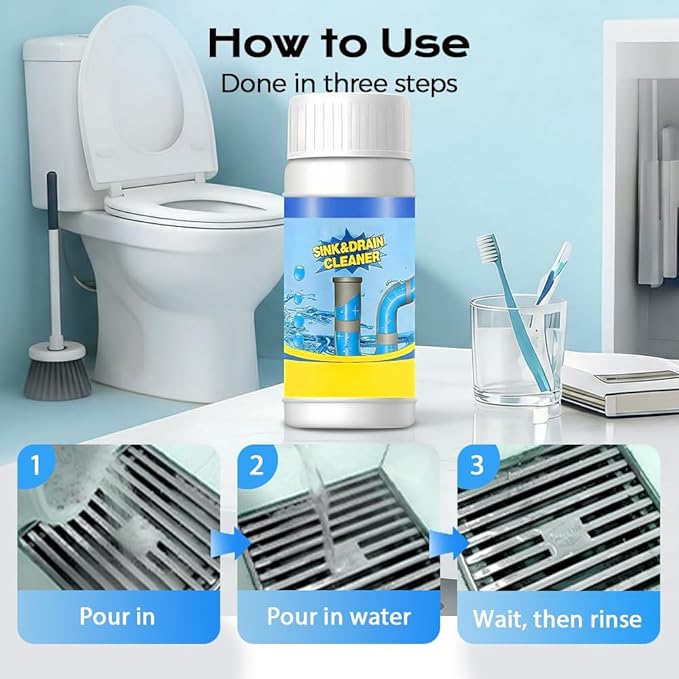 How to Use
Done in three steps

SINK&DRAIN CLEANER

1
Pour in

2
Pour in water

3
Wait, then rinse