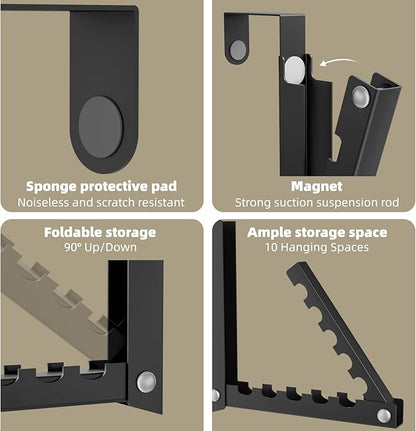 Sponge protective pad
Noiseless and scratch resistant

Magnet
Strong suction suspension rod

Foldable storage
90° Up/Down

Ample storage space
10 Hanging Spaces