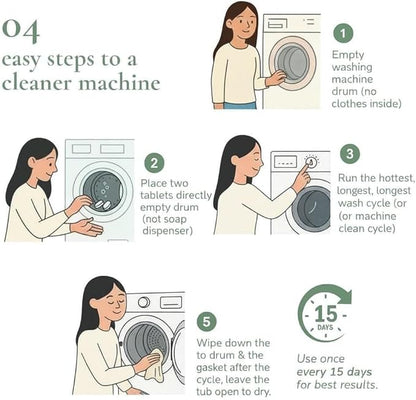 04
easy steps to a cleaner machine

1
Empty washing machine drum (no clothes inside)

2
Place two tablets directly empty drum (not soap dispenser)

3
Run the hottest, longest, longest wash cycle (or (or machine clean cycle)

5
Wipe down the to drum & the gasket after the cycle, leave the tub open to dry.

15
DAYS

Use once every 15 days for best results.