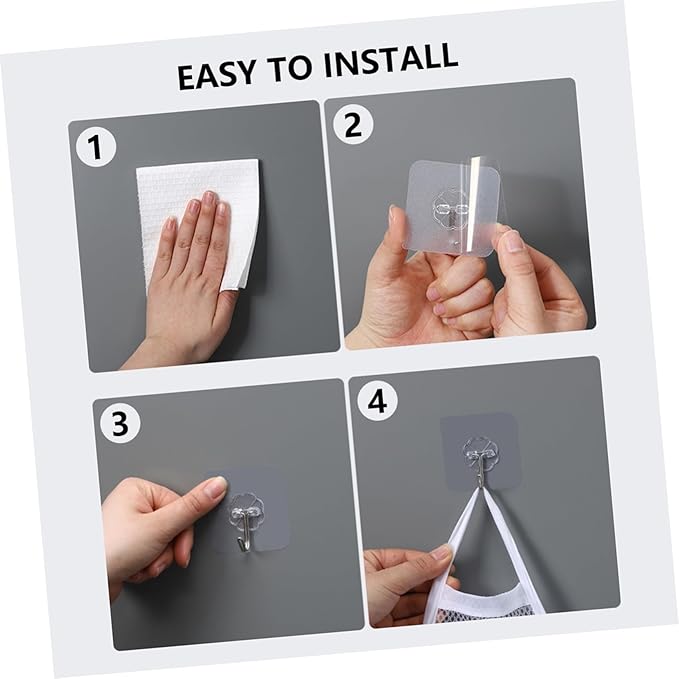 EASY TO INSTALL

1

2

3

4