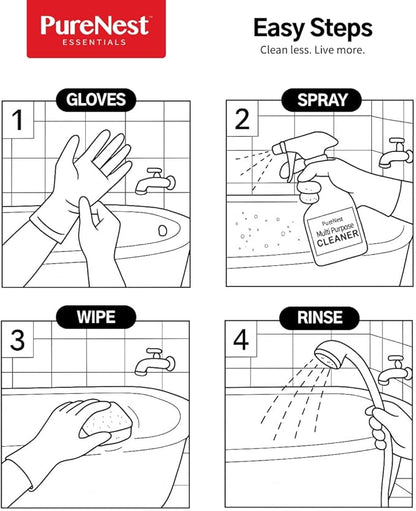 PureNest™
ESSENTIALS

Easy Steps
Clean less. Live more.

GLOVES
1

SPRAY
2
PureNest
Multi Purpose
CLEANER

WIPE
3

RINSE
4