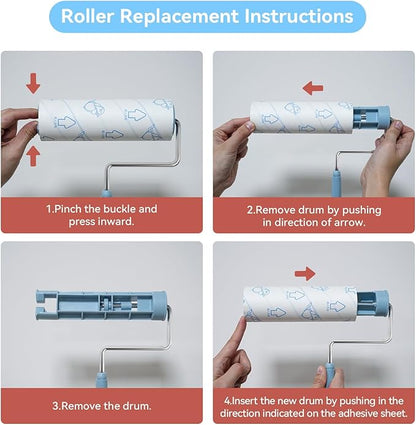 Roller Replacement Instructions

1.Pinch the buckle and press inward.

2.Remove drum by pushing in direction of arrow.

3.Remove the drum.

4.Insert the new drum by pushing in the direction indicated on the adhesive sheet.