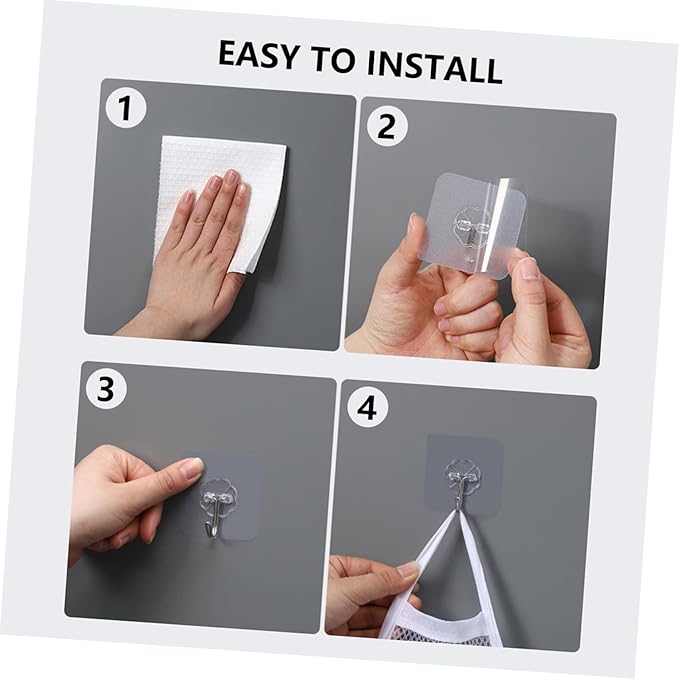 EASY TO INSTALL

1

2

3

4