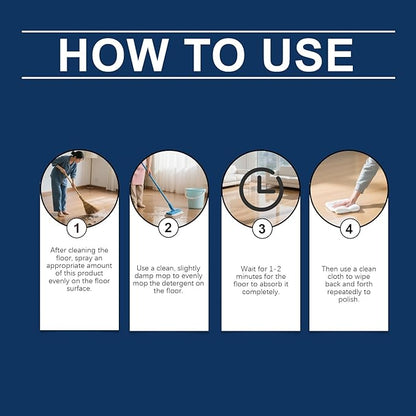 HOW TO USE

1

After cleaning the floor, spray an appropriate amount of this product evenly on the floor surface.

2

Use a clean, slightly damp mop to evenly mop the detergent on the floor.

3

Wait for 1-2 minutes for the floor to absorb it completely.

4

Then use a clean cloth to wipe back and forth repeatedly to polish.