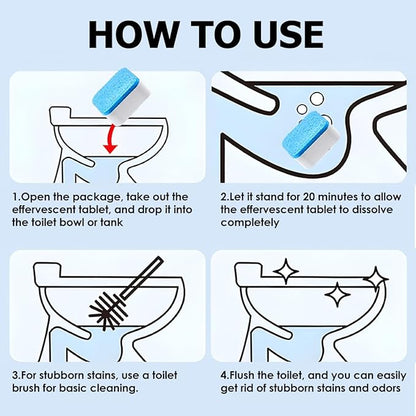 HOW TO USE

1.Open the package, take out the effervescent tablet, and drop it into the toilet bowl or tank

2.Let it stand for 20 minutes to allow the effervescent tablet to dissolve completely

3.For stubborn stains, use a toilet brush for basic cleaning.

4.Flush the toilet, and you can easily get rid of stubborn stains and odors